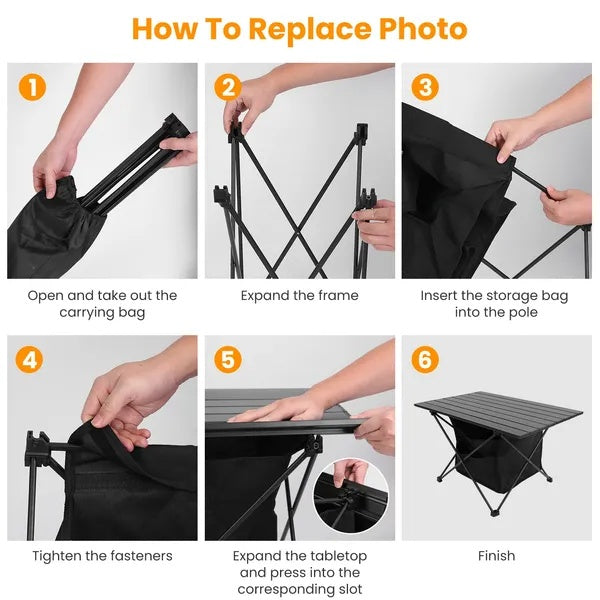 How To Replace Photo

1

Open and take out the carrying bag

2

Expand the frame

3

Insert the storage bag into the pole

4

Tighten the fasteners

5

Expand the tabletop and press into the corresponding slot

6

Finish